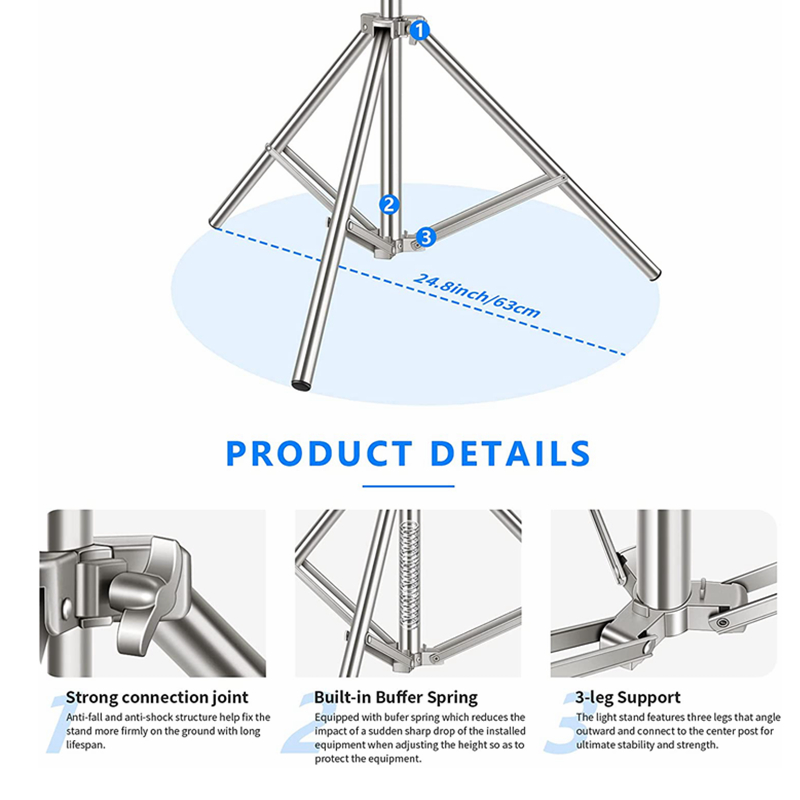 1
2
3
24.8inch/63cm

PRODUCT DETAILS

1 Strong connection joint
Anti-fall and anti-shock structure help fix the stand more firmly on the ground with long lifespan.

2 Built-in Buffer Spring
Equipped with bufer spring which reduces the impact of a sudden sharp drop of the installed equipment when adjusting the height so as to protect the equipment.

3 3-leg Support
The light stand features three legs that angle outward and connect to the center post for ultimate stability and strength.